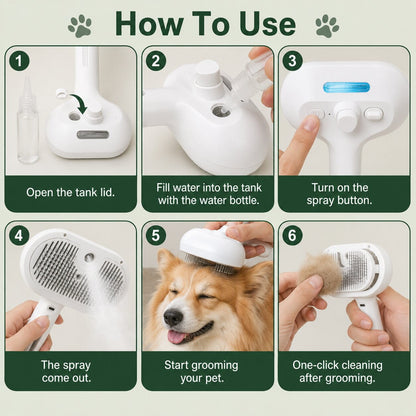 How To Use

1
Open the tank lid.

2
Fill water into the tank with the water bottle.

3
Turn on the spray button.

4
The spray come out.

5
Start grooming your pet.

6
One-click cleaning after grooming.